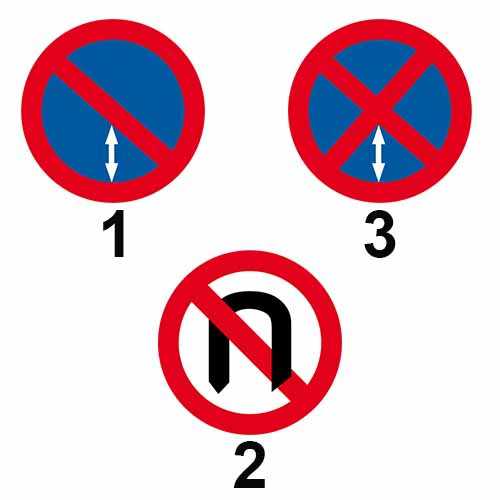 1

3

2